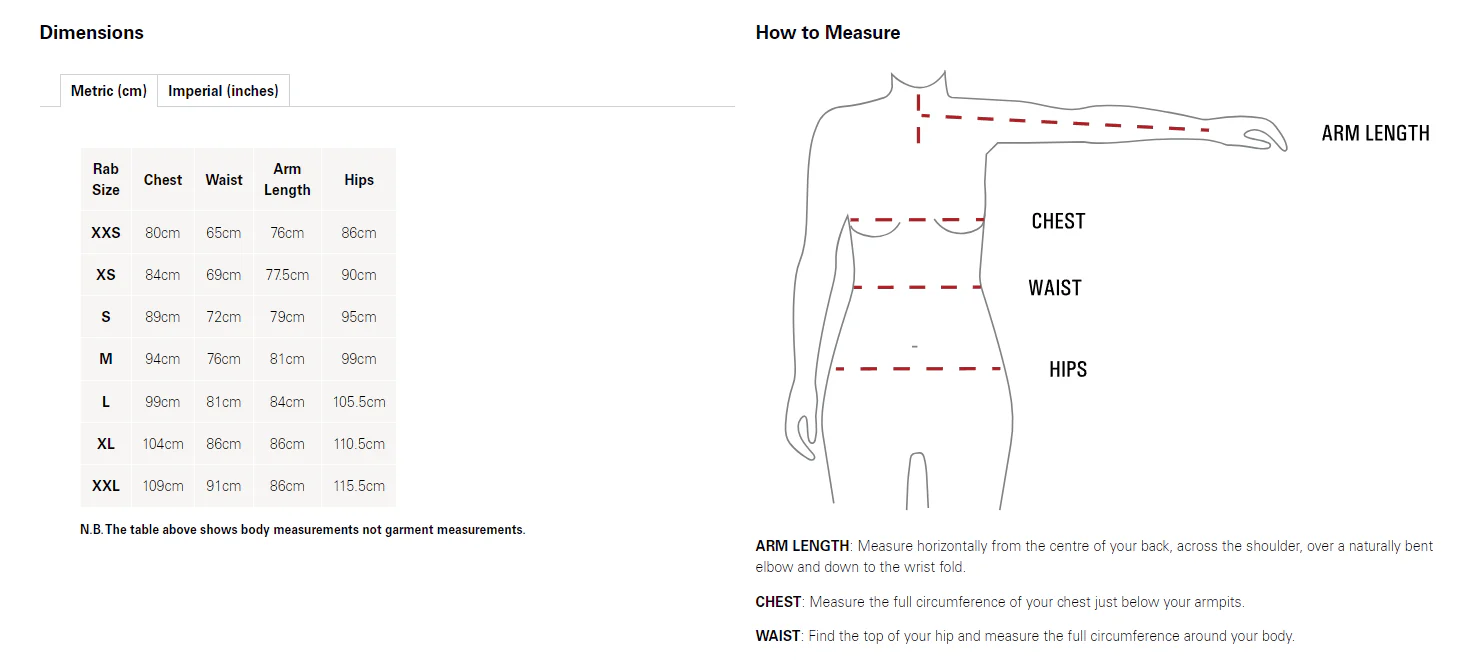 Dimensions

Metric (cm) Imperial (inches)

| Rab Size | Chest | Waist | Arm Length | Hips |
|---|---|---|---|---|
| XXS | 80cm | 65cm | 76cm | 86cm |
| XS | 84cm | 69cm | 77.5cm | 90cm |
| S | 89cm | 72cm | 79cm | 95cm |
| M | 94cm | 76cm | 81cm | 99cm |
| L | 99cm | 81cm | 84cm | 105.5cm |
| XL | 104cm | 86cm | 86cm | 110.5cm |
| XXL | 109cm | 91cm | 86cm | 115.5cm |

N.B. The table above shows body measurements not garment measurements.

How to Measure

ARM LENGTH

CHEST

WAIST

HIPS

ARM LENGTH: Measure horizontally from the centre of your back, across the shoulder, over a naturally bent elbow and down to the wrist fold.

CHEST: Measure the full circumference of your chest just below your armpits.

WAIST: Find the top of your hip and measure the full circumference around your body.